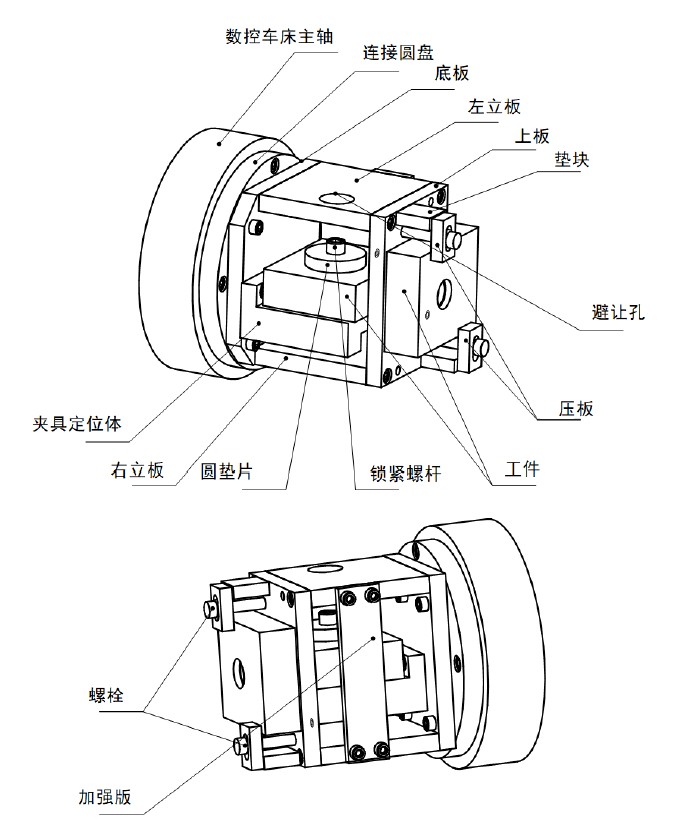 数控车床主轴
连接圆盘
底板
左立板
上板
垫块
避让孔
压板
夹具定位体
右立板
圆垫片
锁紧螺杆
工件
螺栓
加强版