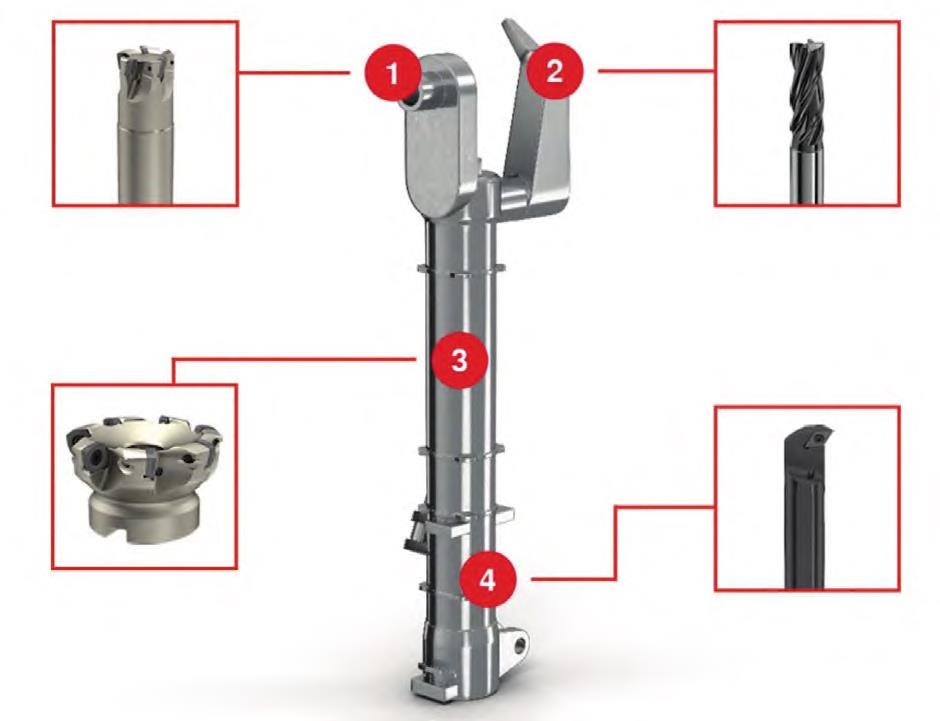 1
2
3
4